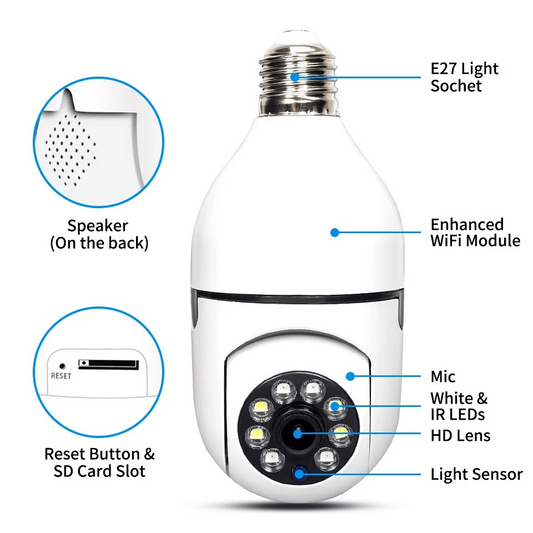 Speaker
(On the back)

RESET

Reset Button &
SD Card Slot

E27 Light
Sochet

Enhanced
WiFi Module

Mic

White &
IR LEDs

HD Lens

Light Sensor