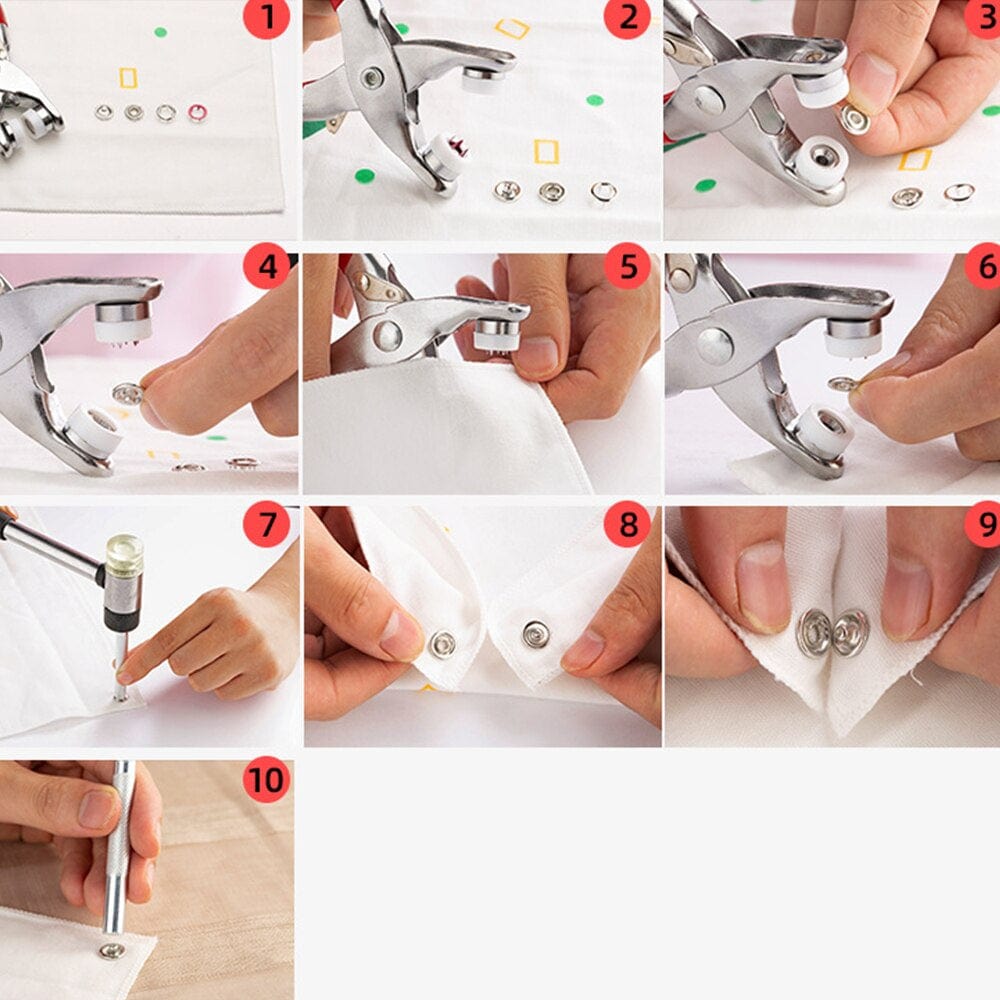 1
2
3
4
5
6
7
8
9
10